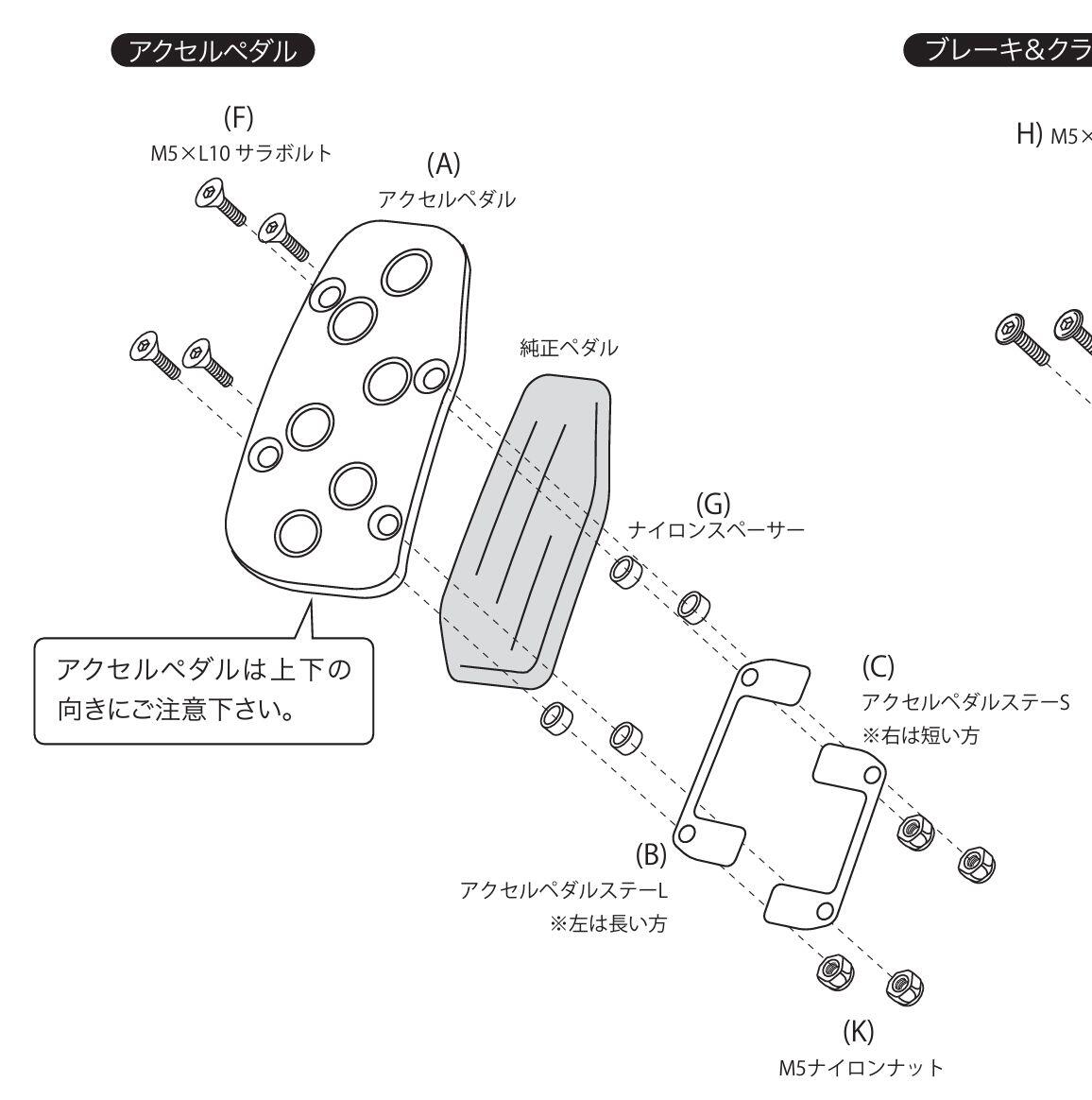 アクセルペダル

ブレーキ&クラ

(F)
M5×L10 サラボルト

(A)
アクセルペダル

H) M5×

純正ペダル

(G)
ナイロンスペーサー

アクセルペダルは上下の向きにご注意下さい。

(C)
アクセルペダルステーS
※右は短い方

(B)
アクセルペダルステーL
※左は長い方

(K)
M5ナイロンナット